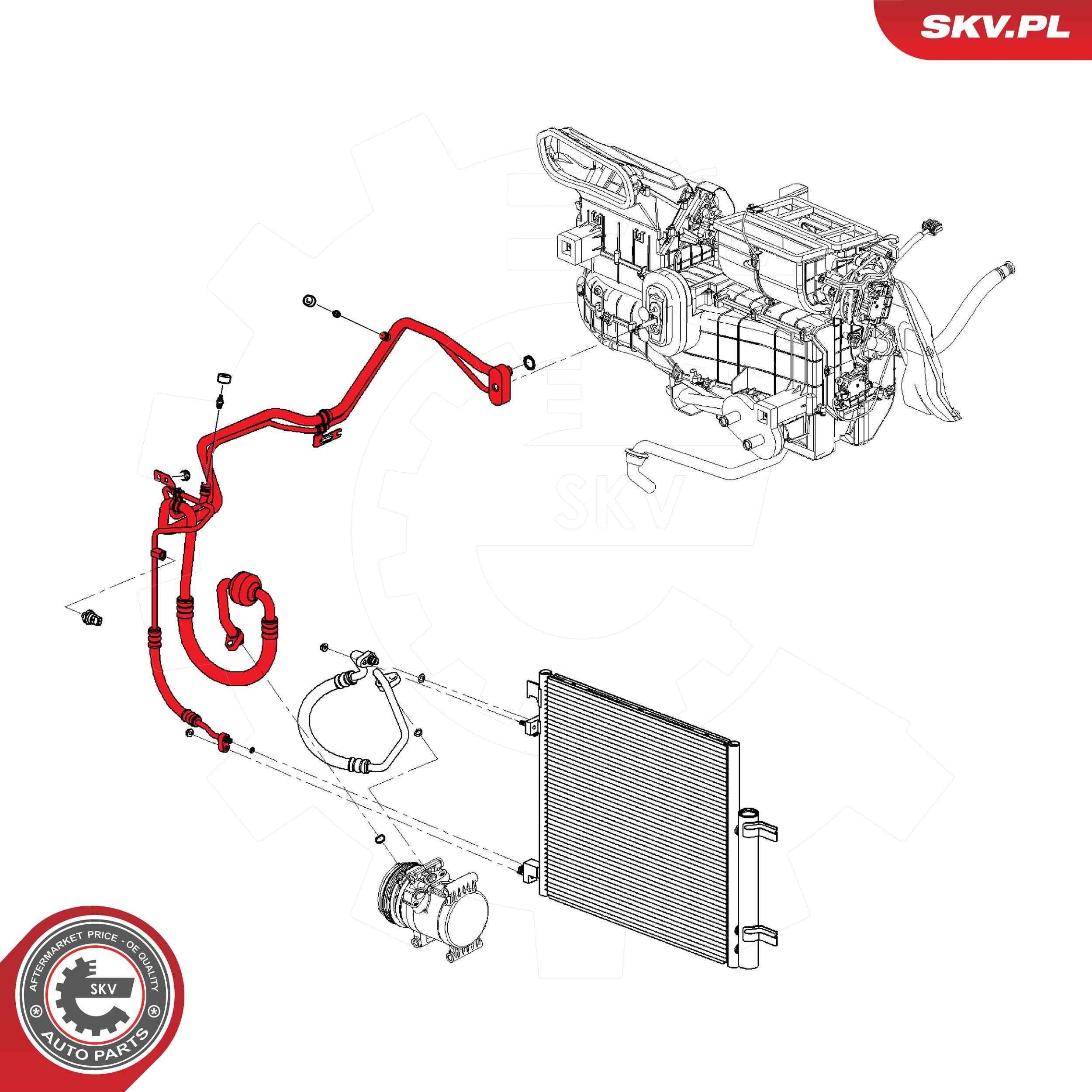 SKV.PL

SKV

AFTERMARKET PRICE - OE QUALITY
SKV
AUTO PARTS