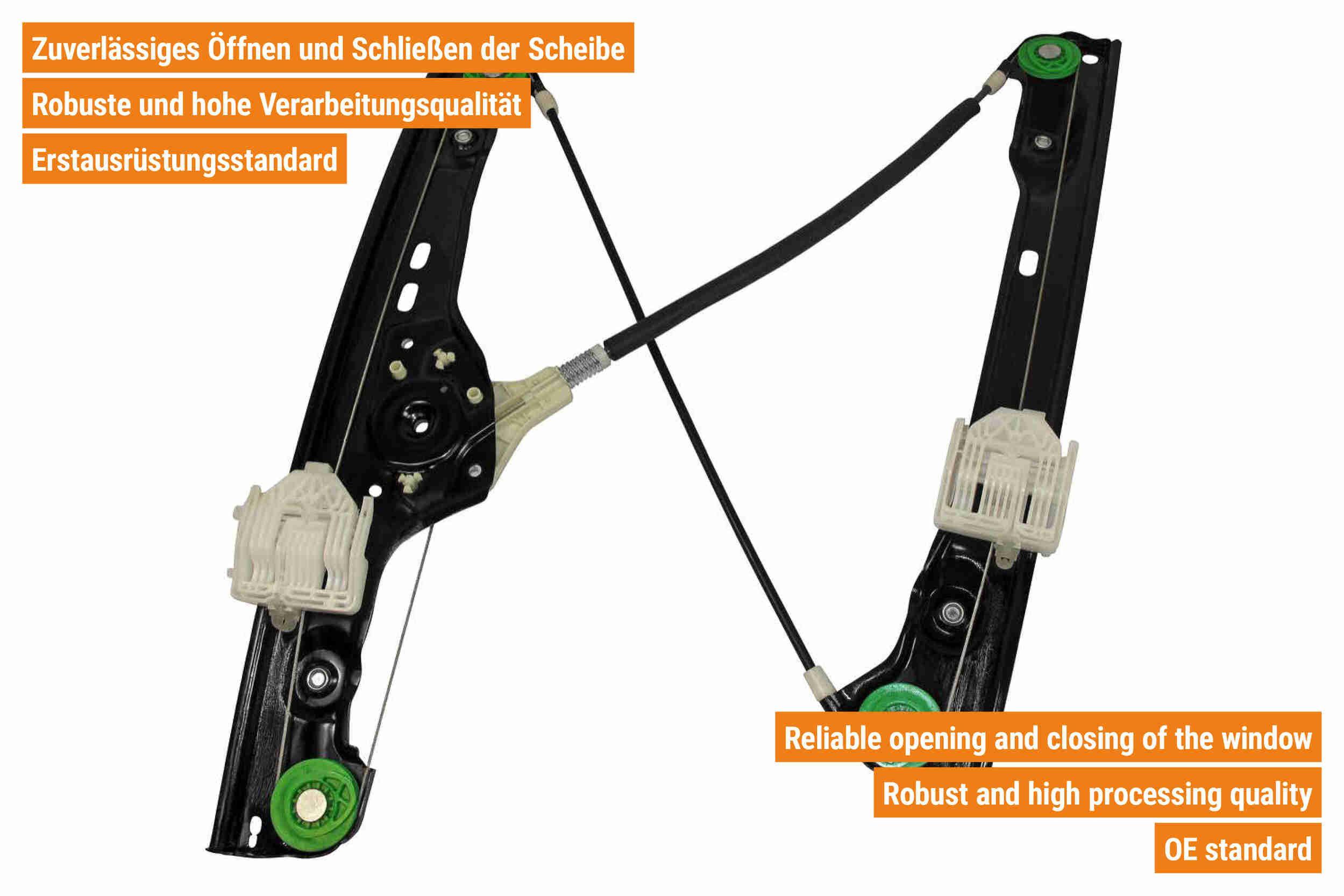 Zuverlässiges Öffnen und Schließen der Scheibe

Robuste und hohe Verarbeitungsqualität

Erstausrüstungsstandard

Reliable opening and closing of the window

Robust and high processing quality

OE standard