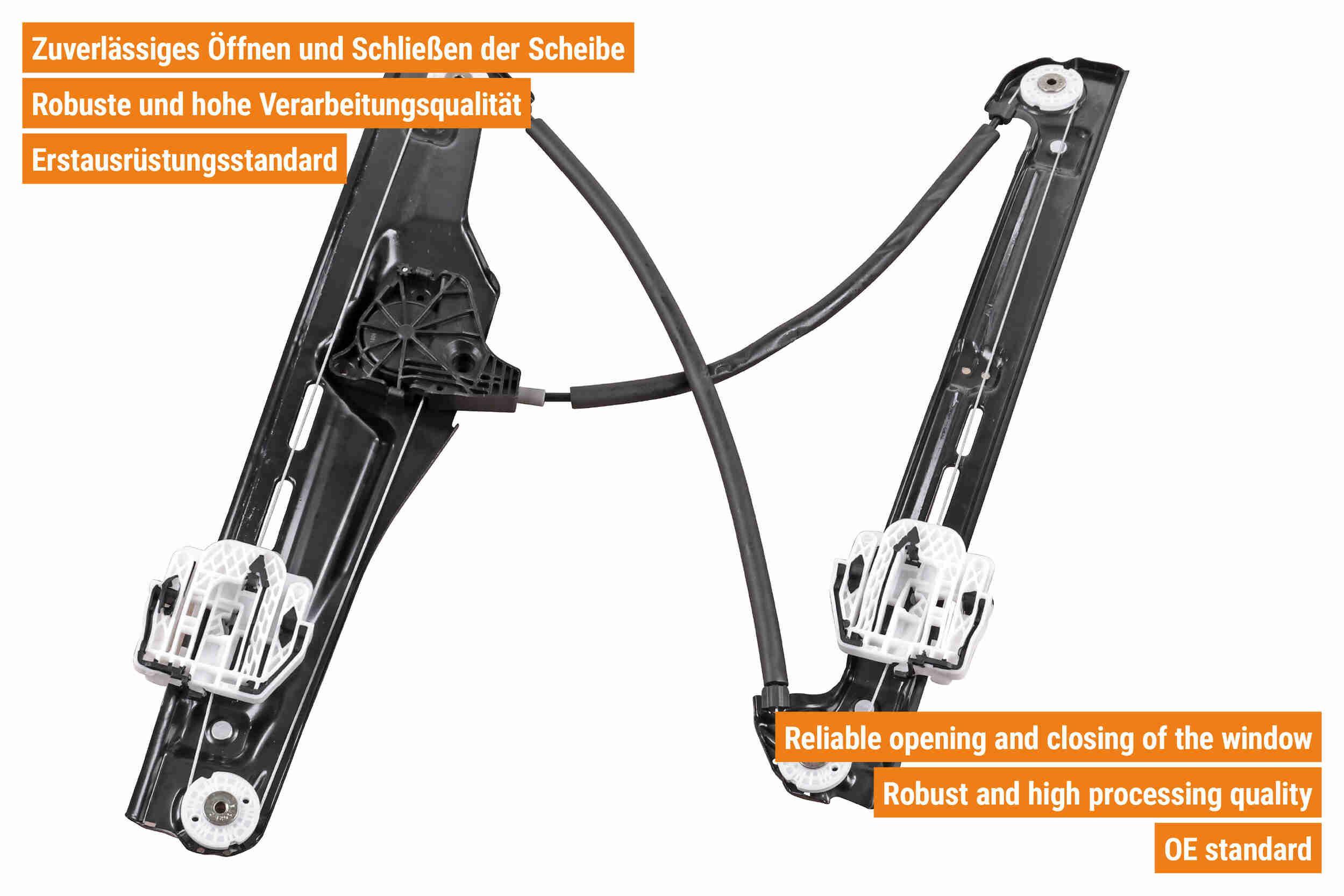 Zuverlässiges Öffnen und Schließen der Scheibe

Robuste und hohe Verarbeitungsqualität

Erstausrüstungsstandard

Reliable opening and closing of the window

Robust and high processing quality

OE standard