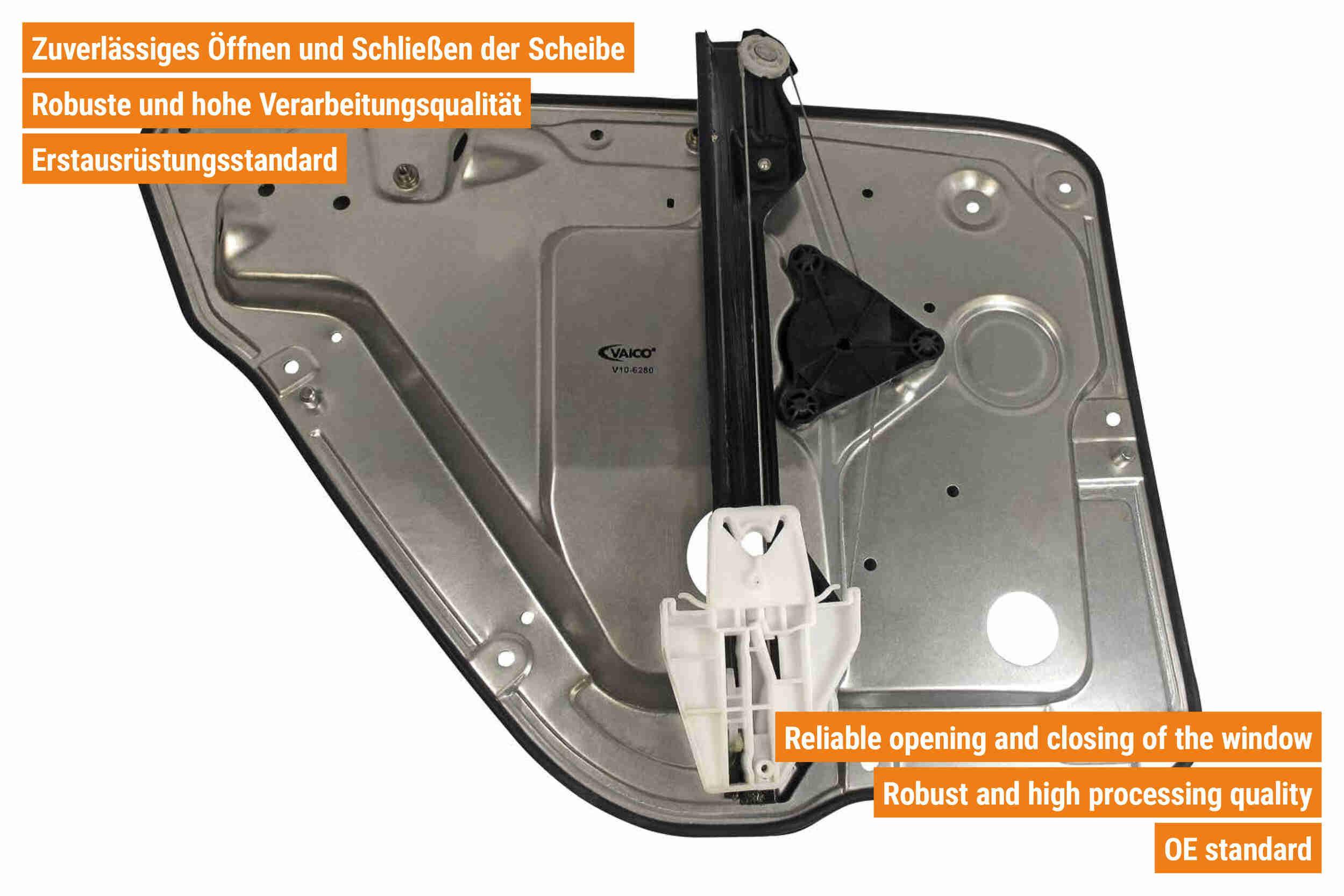 Zuverlässiges Öffnen und Schließen der Scheibe

Robuste und hohe Verarbeitungsqualität

Erstausrüstungsstandard

VAICO

V10-6280

Reliable opening and closing of the window

Robust and high processing quality

OE standard