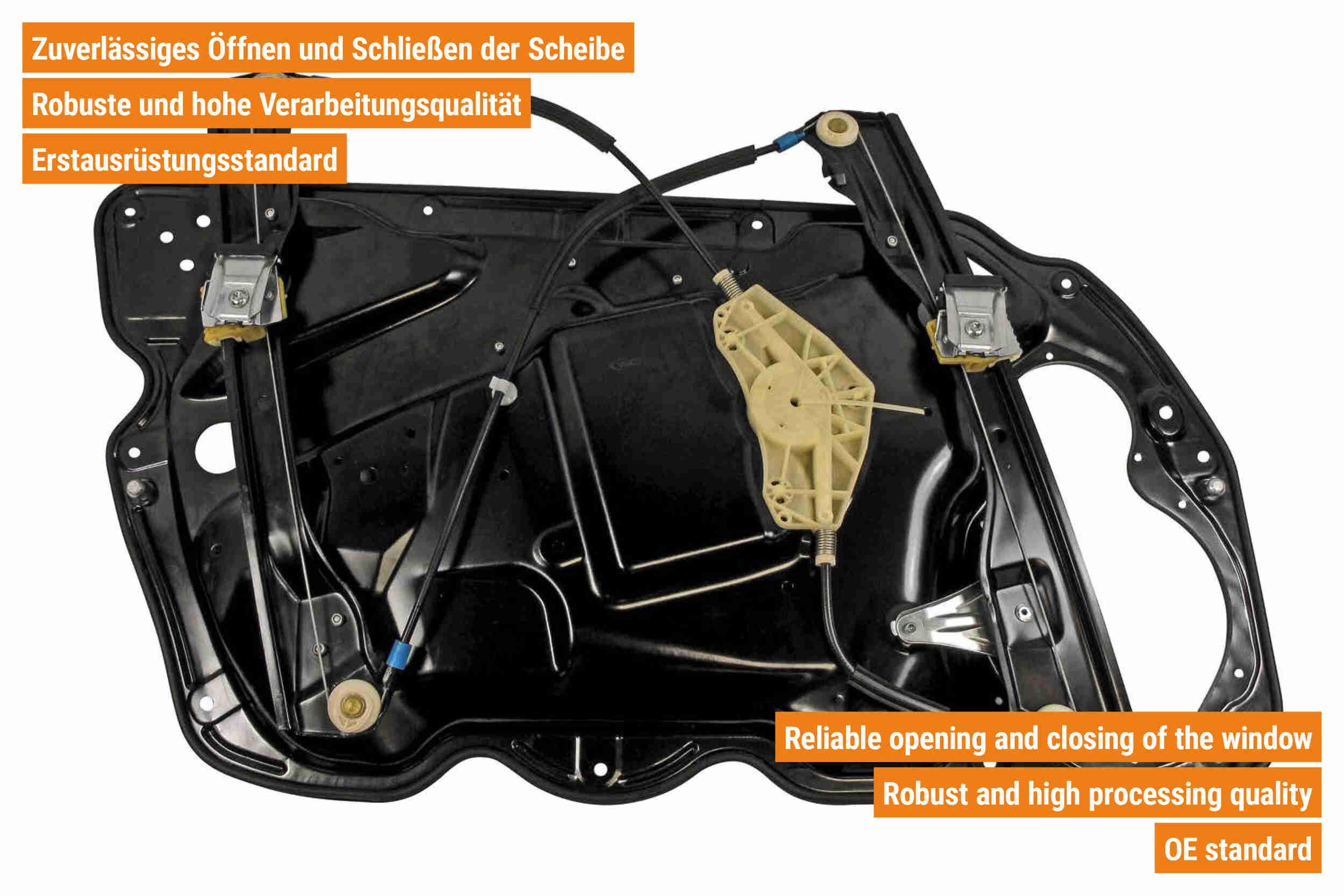 Zuverlässiges Öffnen und Schließen der Scheibe

Robuste und hohe Verarbeitungsqualität

Erstausrüstungsstandard

Reliable opening and closing of the window

Robust and high processing quality

OE standard