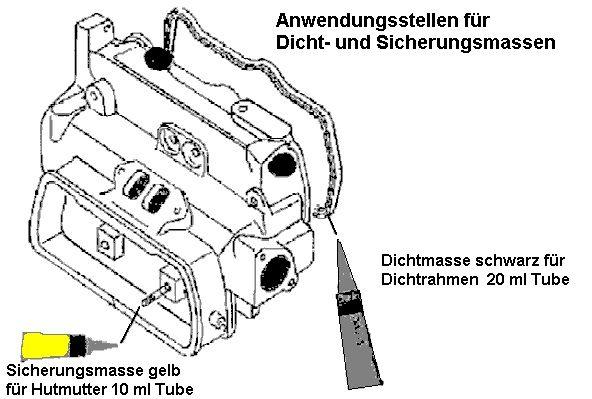 Anwendungsstellen für Dicht- und Sicherungsmassen

Dichtmasse schwarz für Dichtrahmen 20 ml Tube

Sicherungsmasse gelb für Hutmutter 10 ml Tube