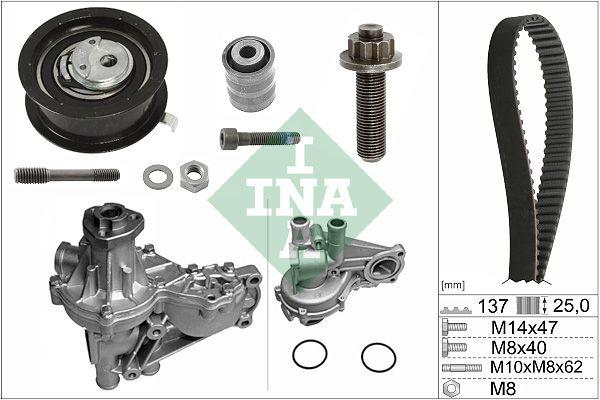 INA

[mm]

137 25,0

M14x47

M8x40

M10xM8x62

M8