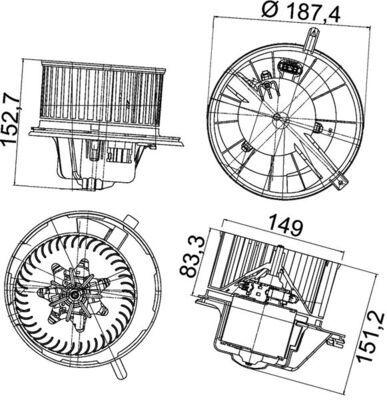 Ø 187,4

152,7

149

83,3

151,2