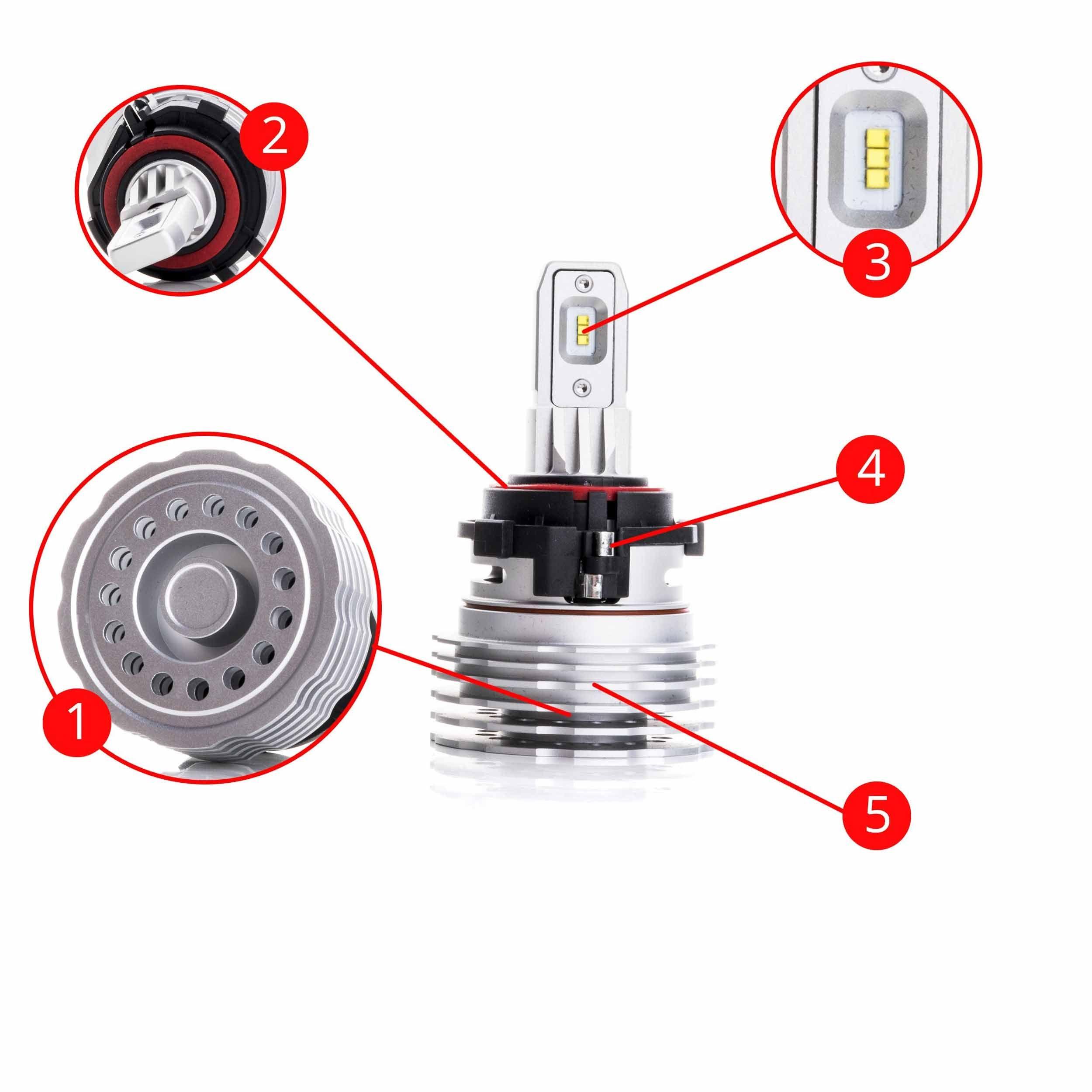 2
3
4
1
5